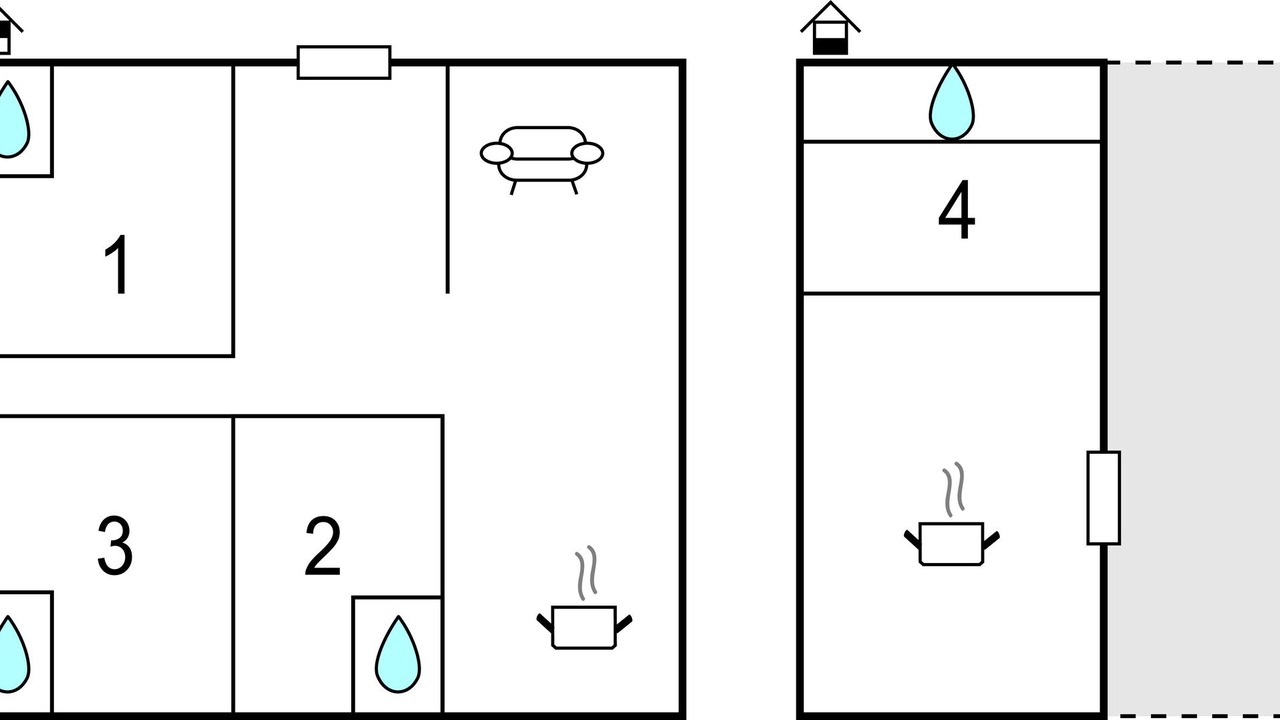 1

3

2

4