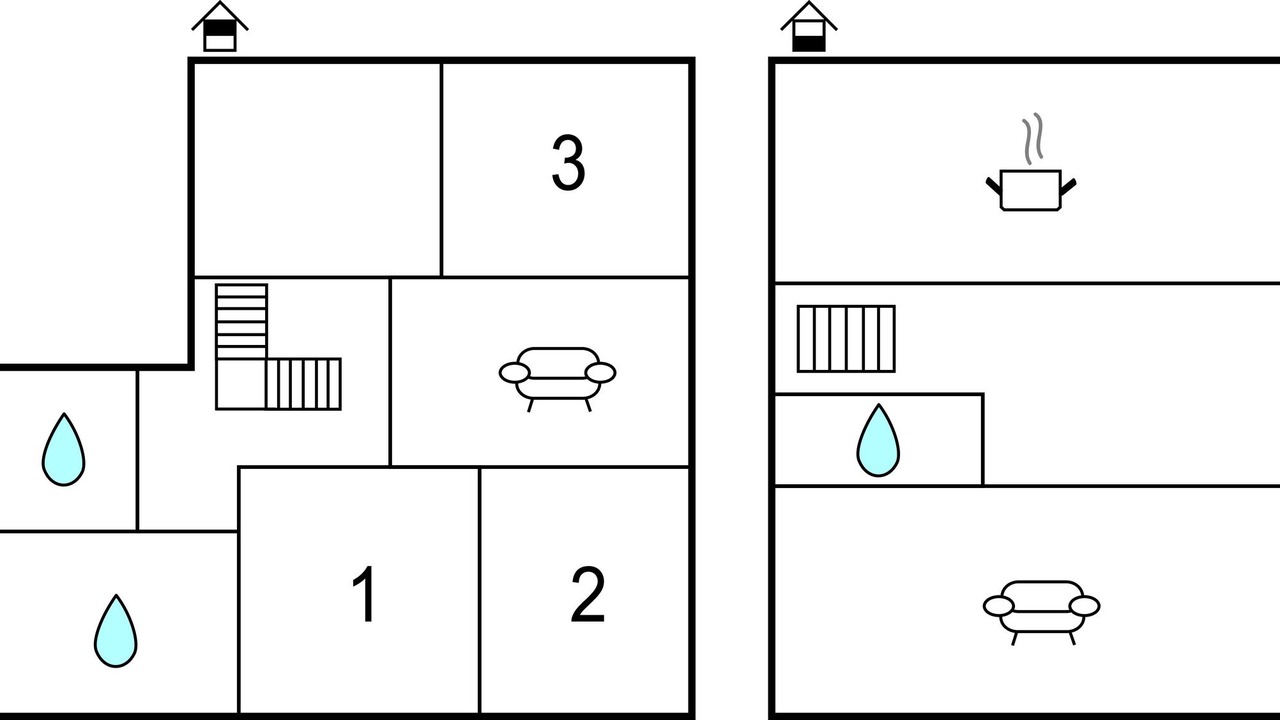 3

1

2