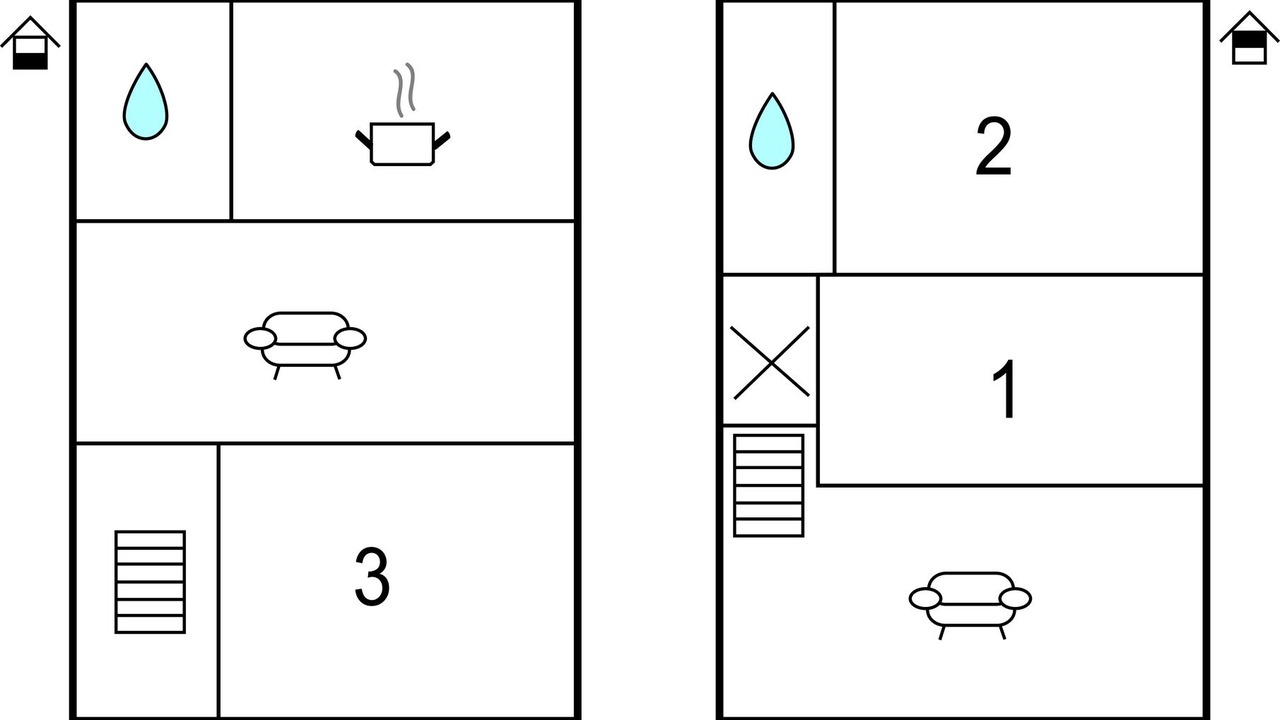 3

2

1