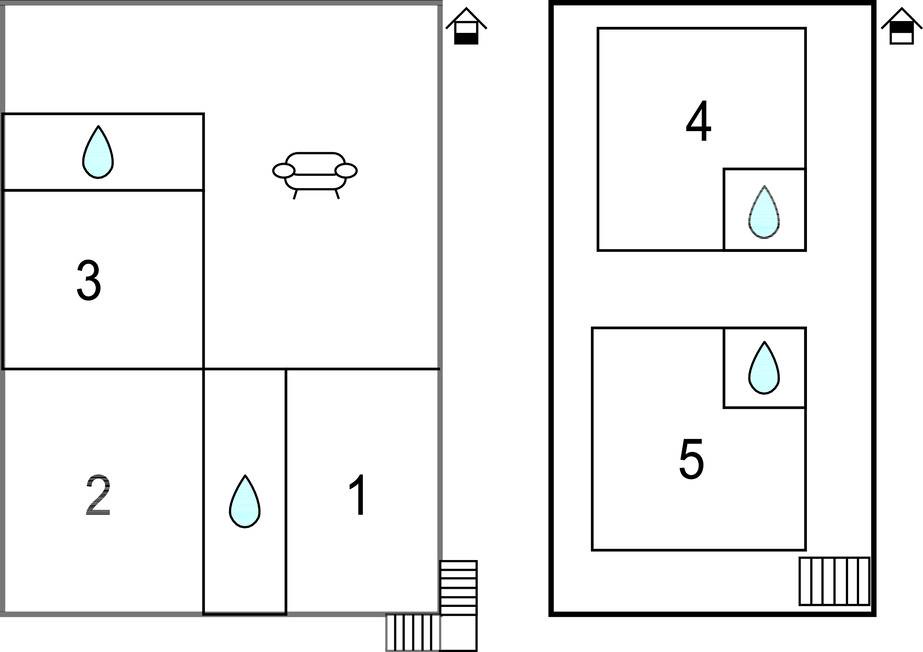 3

2

1

4

5